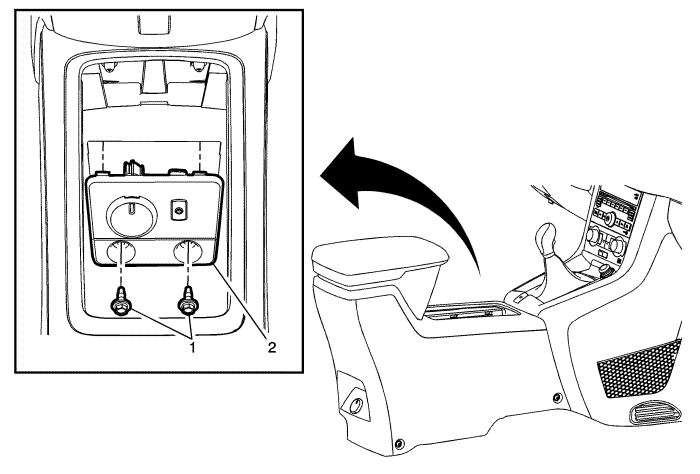 1
2