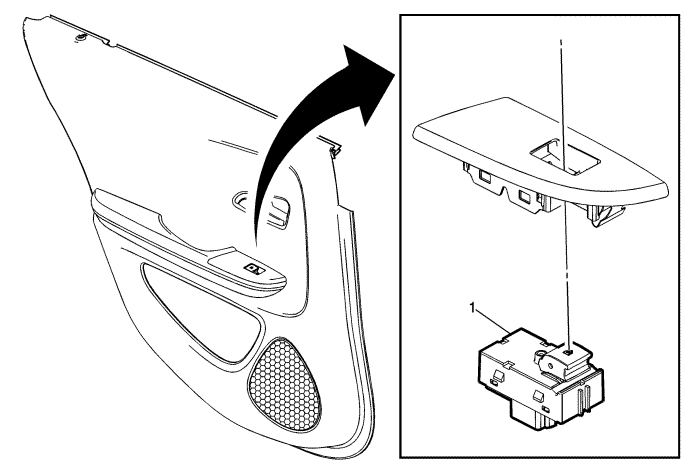 1