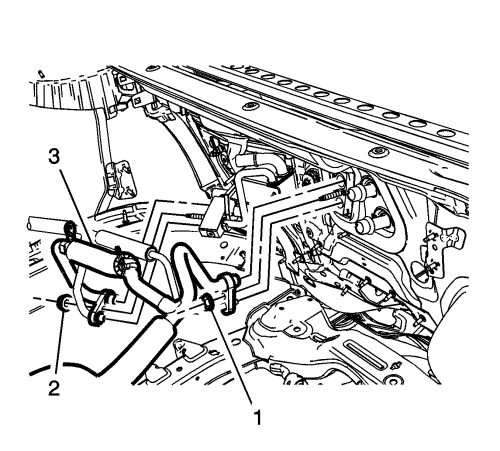 3
2
1