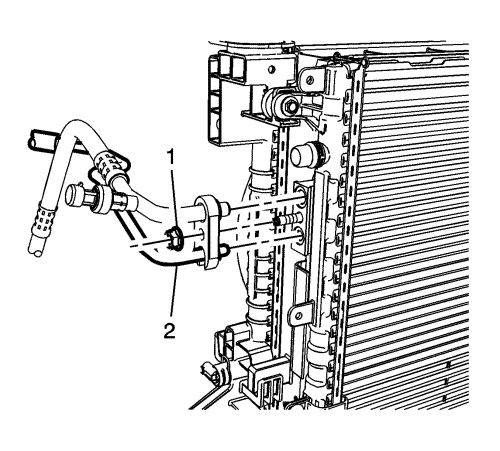 1
2