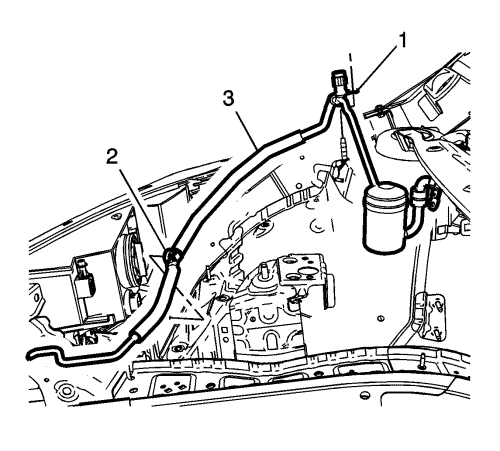 1
3
2