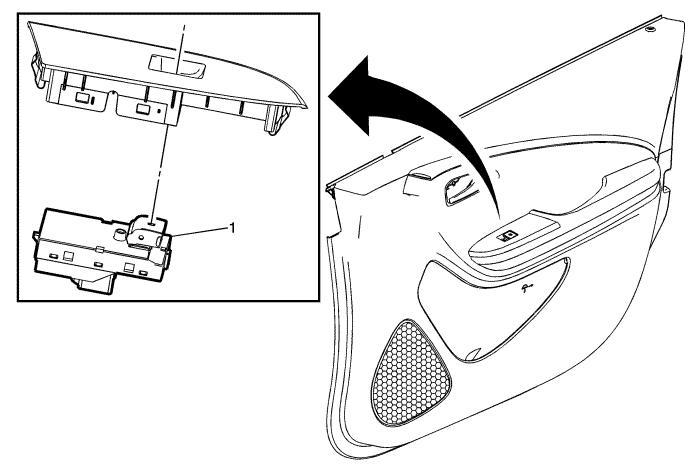 1