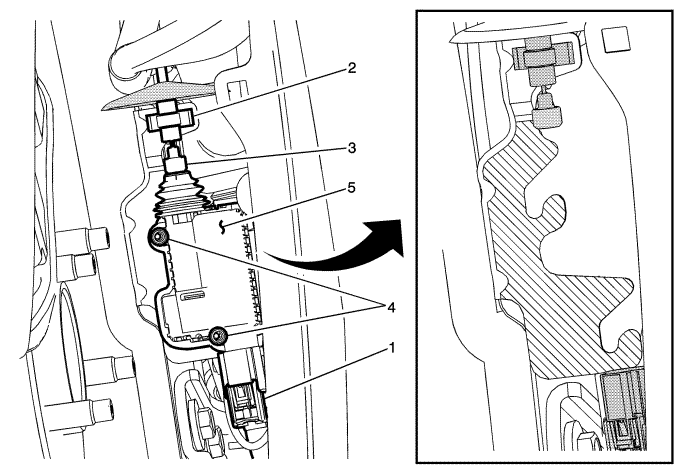 2
3
5
4
1