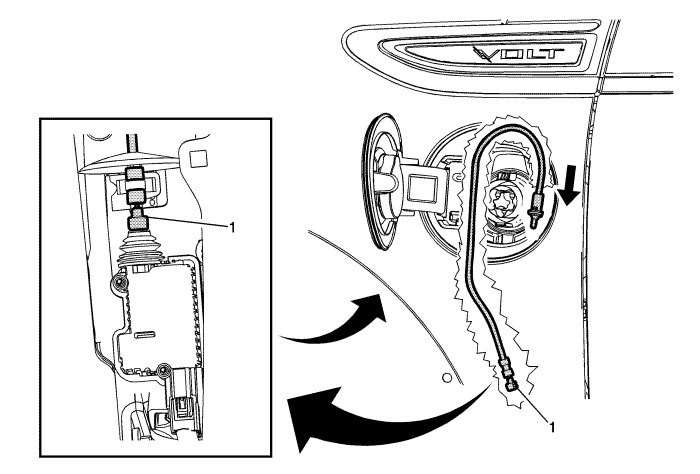 VOLT

1

1