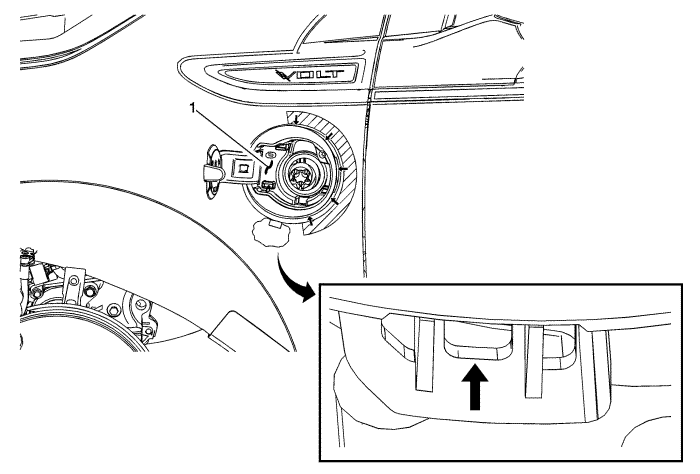 VOLT
1