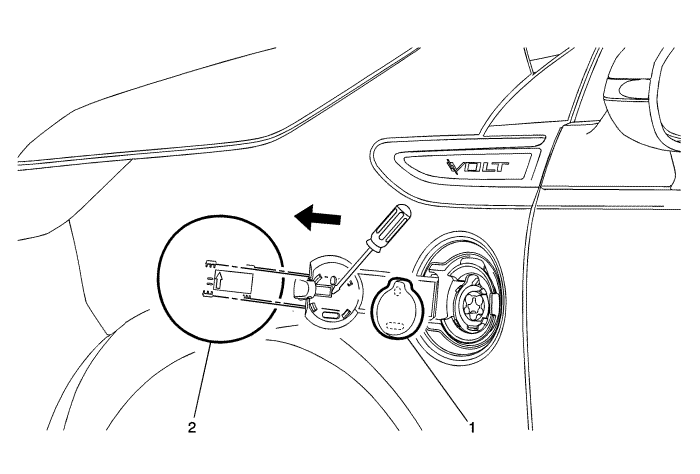 VOLT
2
1