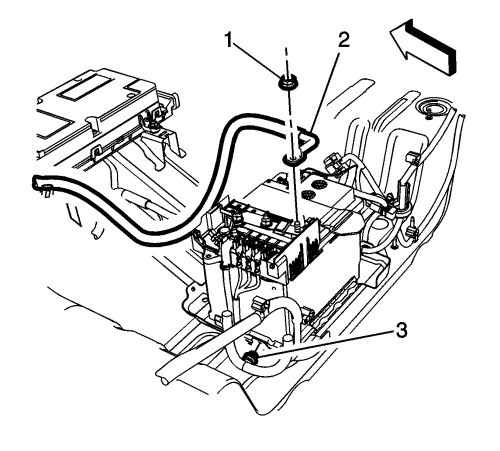 1
2
3