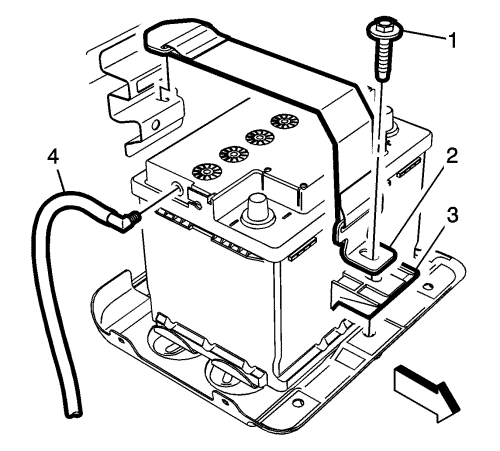 1
4
2
3