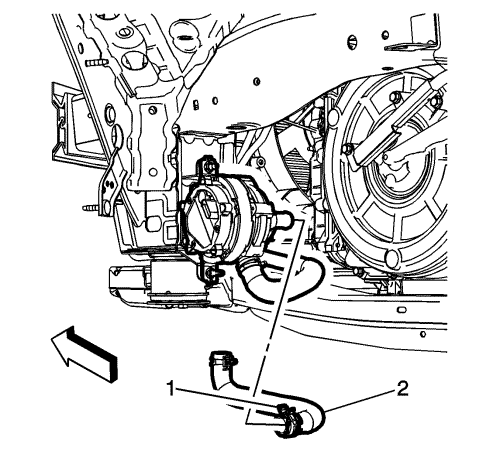 1
2