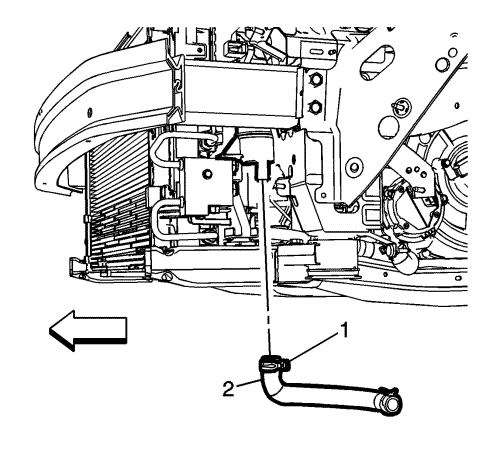 1
2