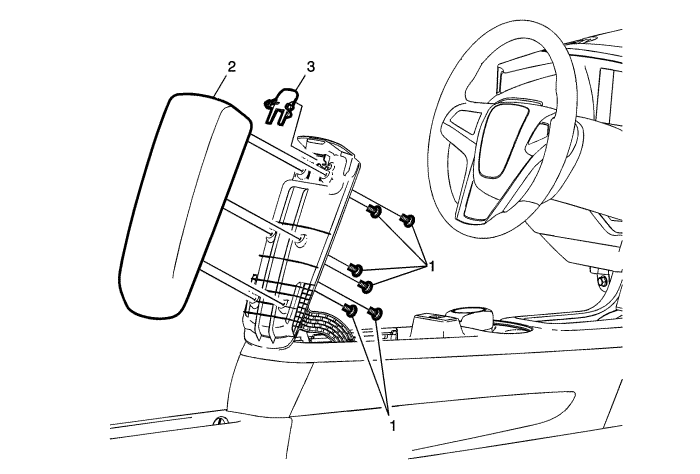 2
3
1
1