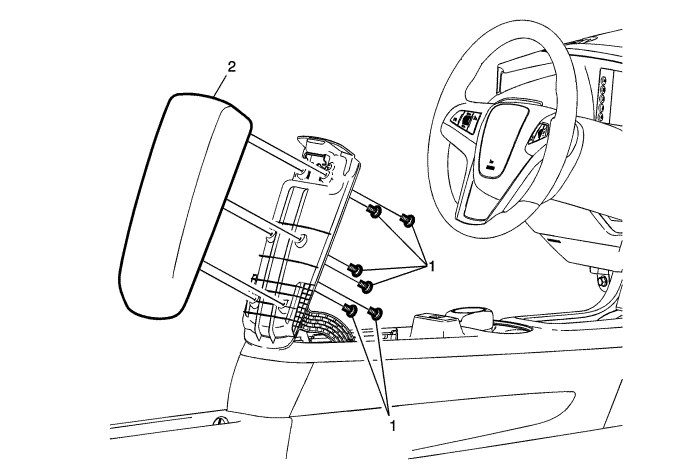 2

1

1