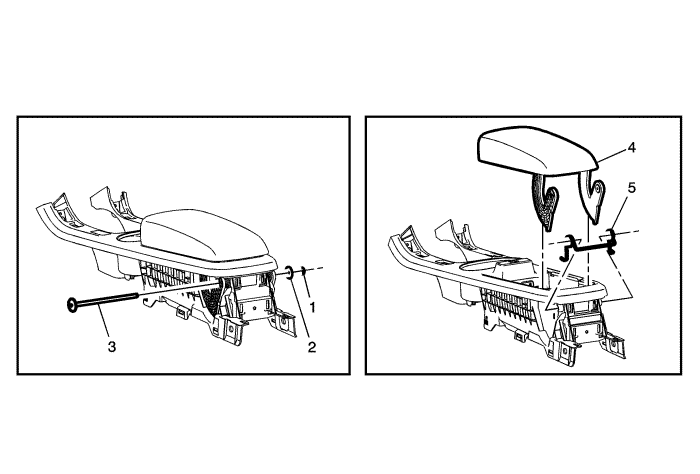 1
2
3

4
5