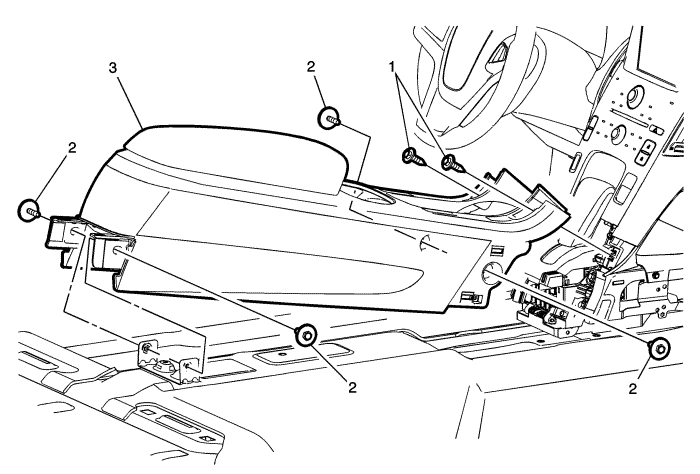 3
2
1
2
2
2