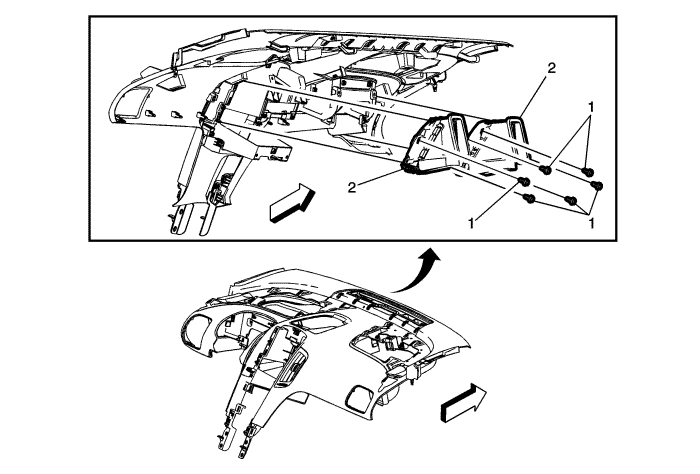 2
1
2
1
1