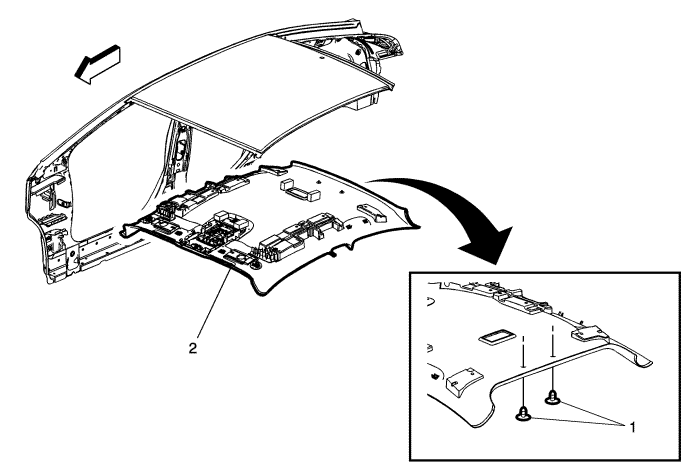 2

1