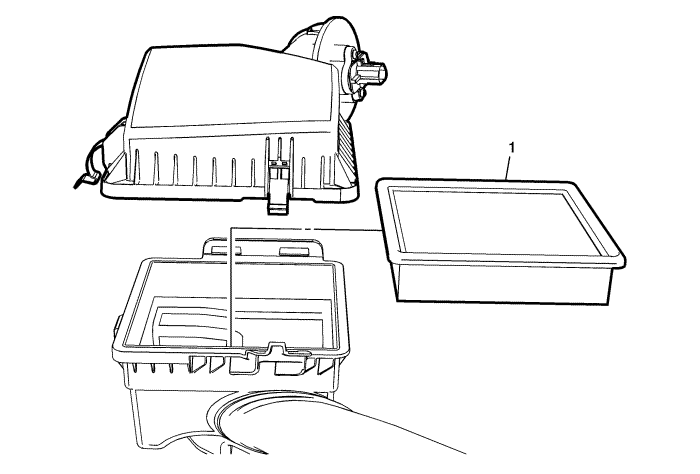 1