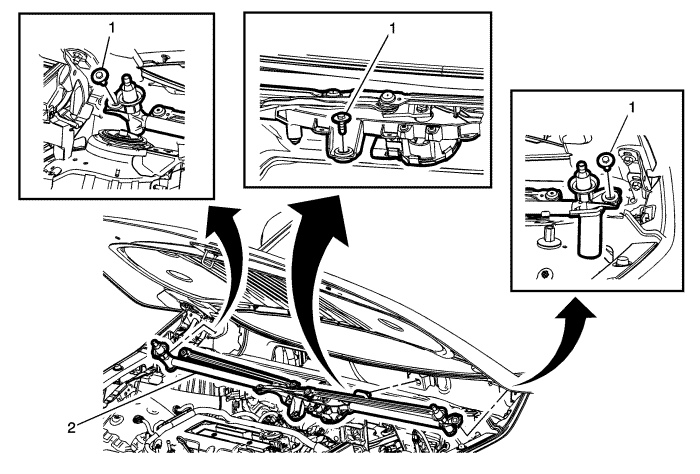 1
1
1
2