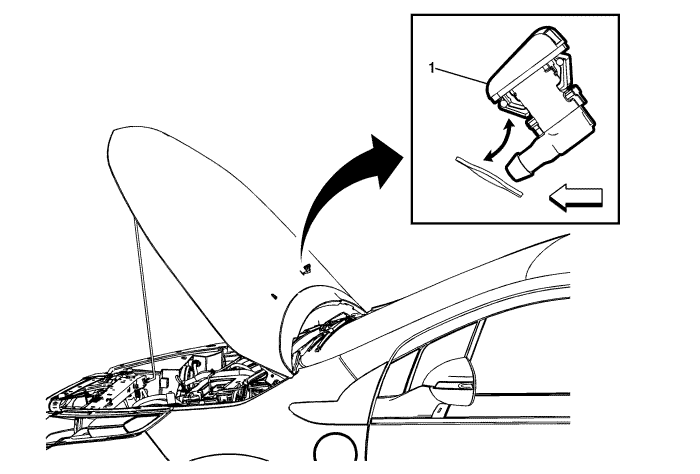 1