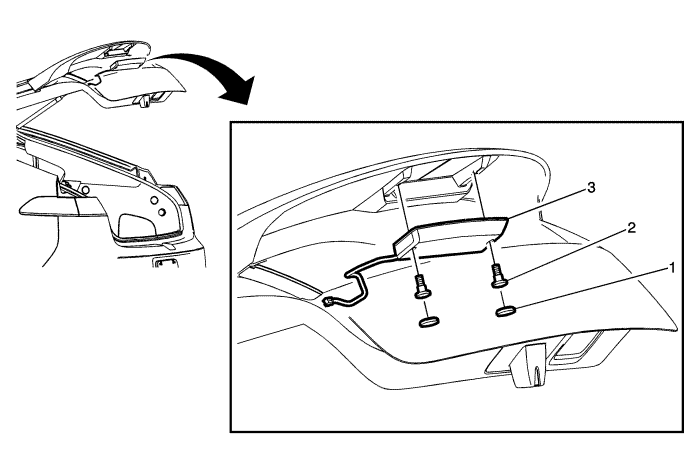 3
2
1