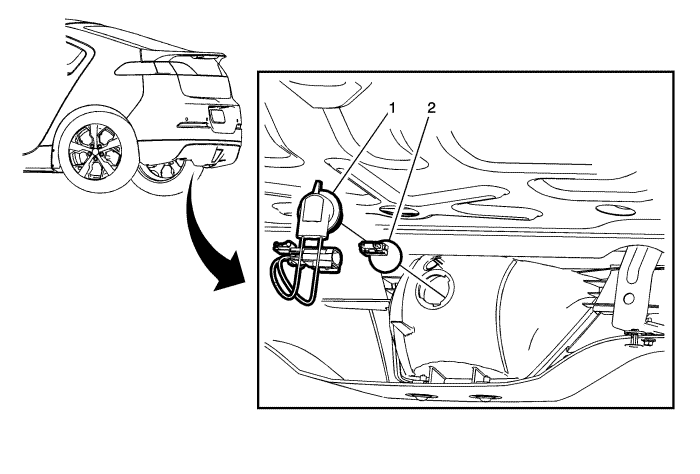 1
2