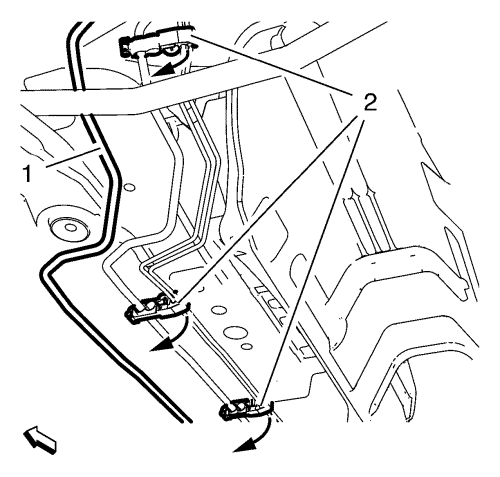 2
1