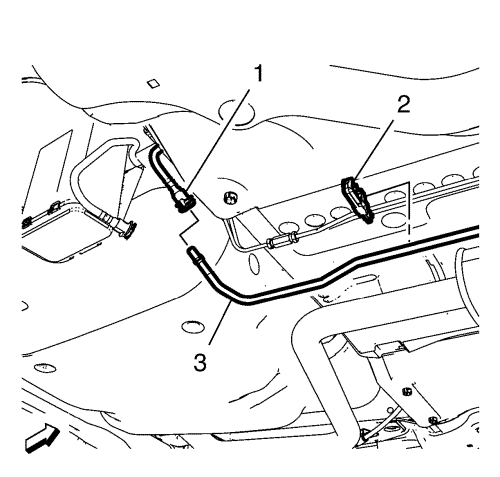 1
2
3