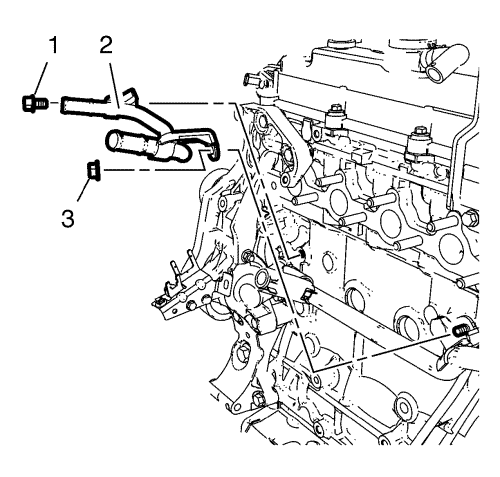 1
2
3