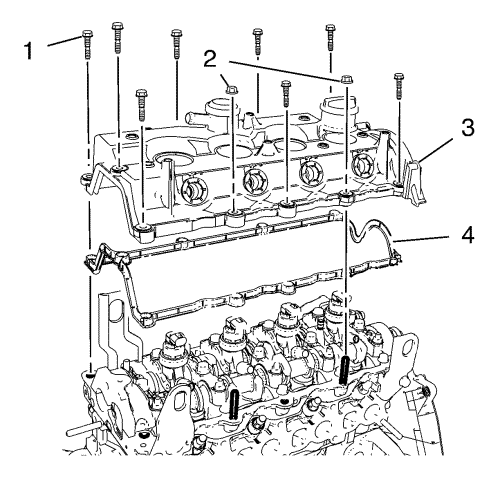 1
2
3
4