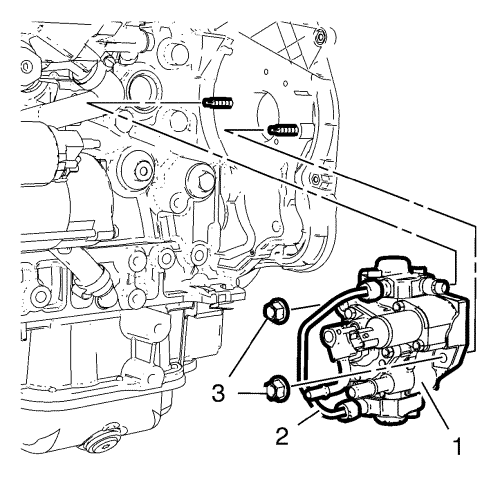 3
2
1