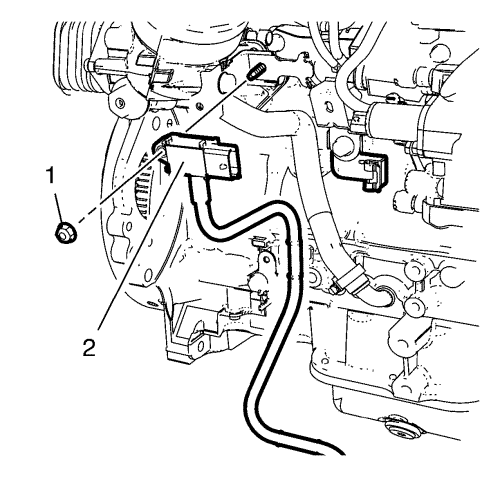 1

2