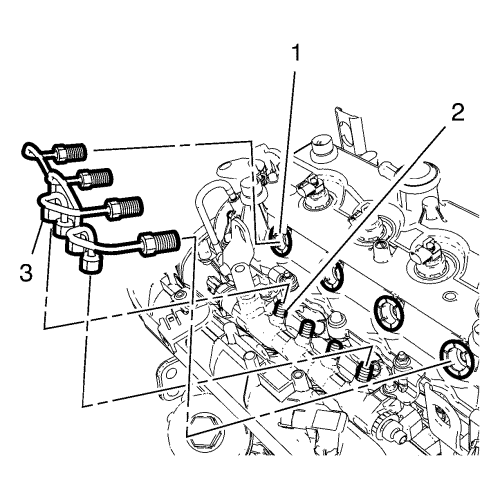 1
2
3