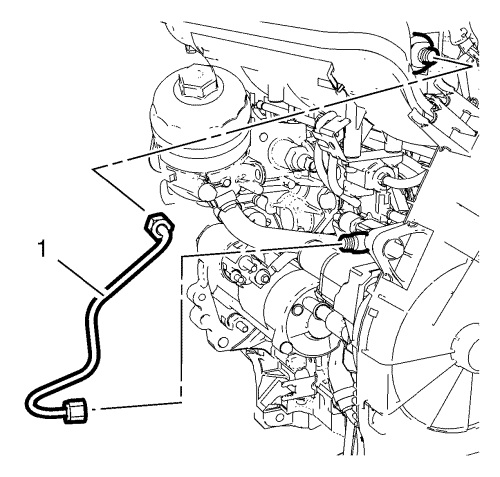 1