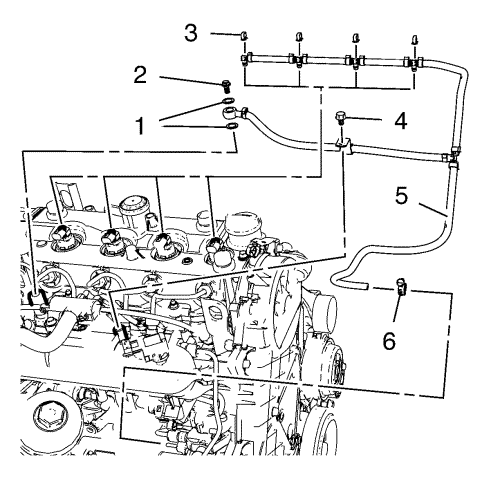 3
2
1
4
5
6