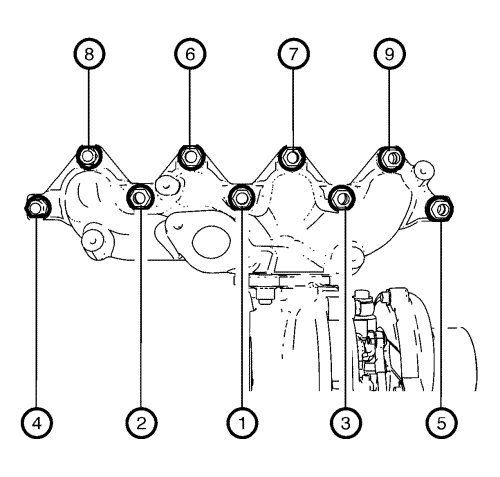 8
6
7
9
4
2
1
3
5