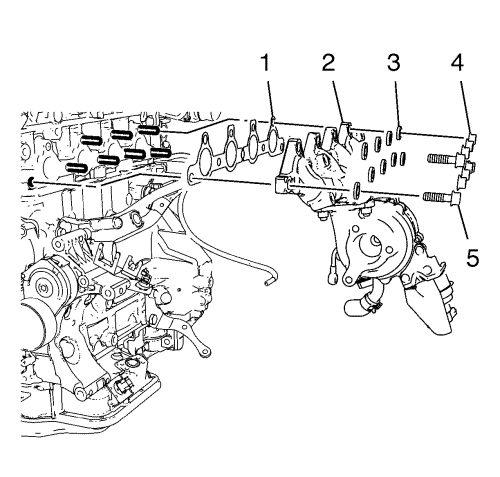 1
2
3
4
5