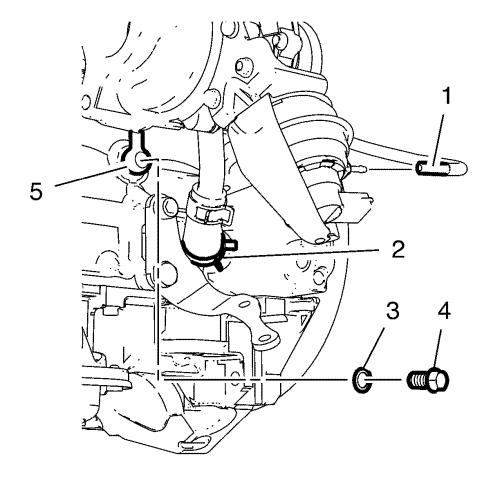 1
5
2
3
4