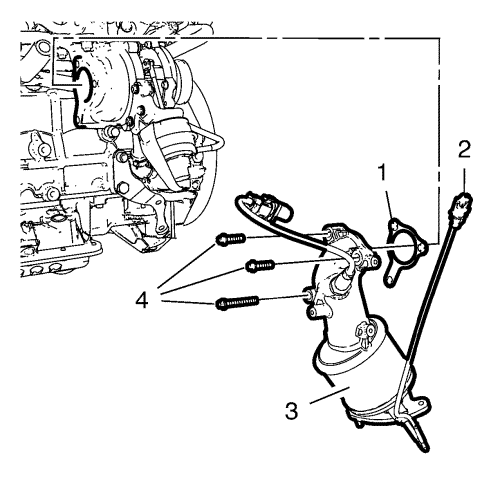 2
1
4
3