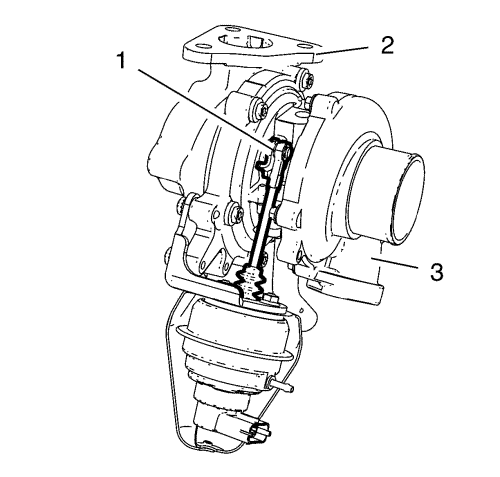 1
2
3