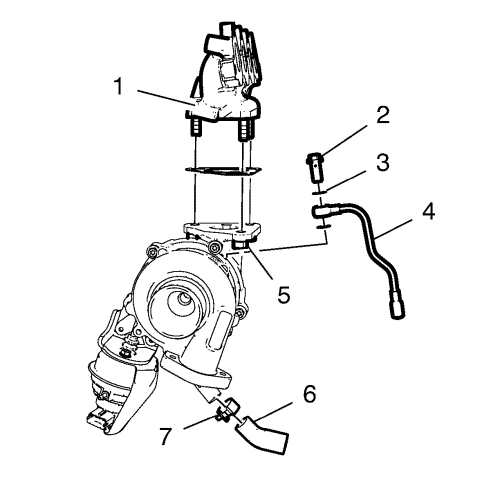 1
2
3
4
5
6
7