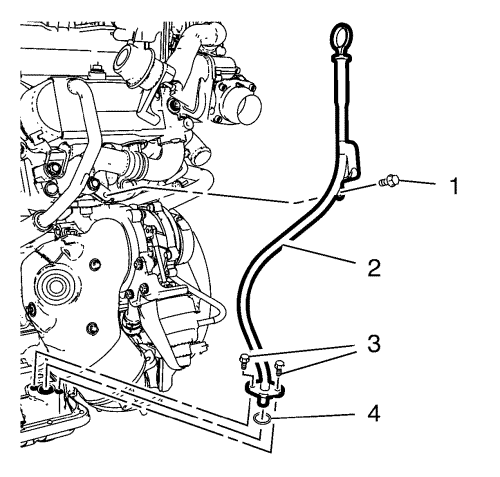 1
2
3
4