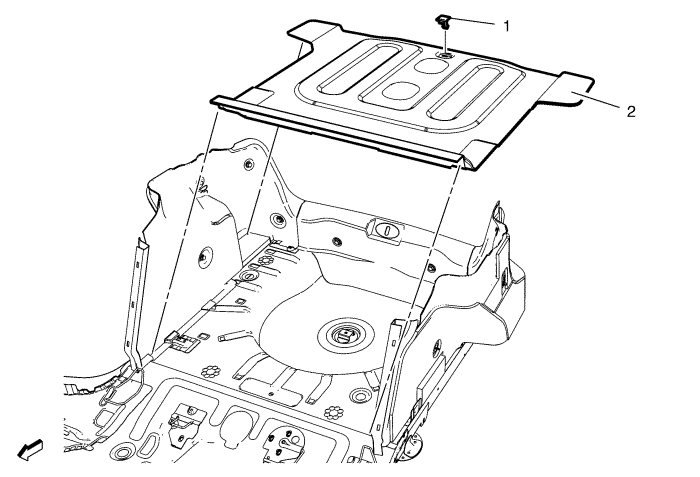 1

2