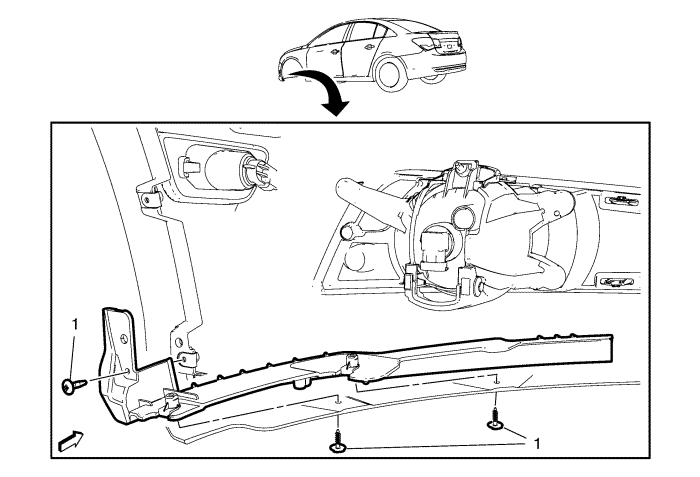 1

1