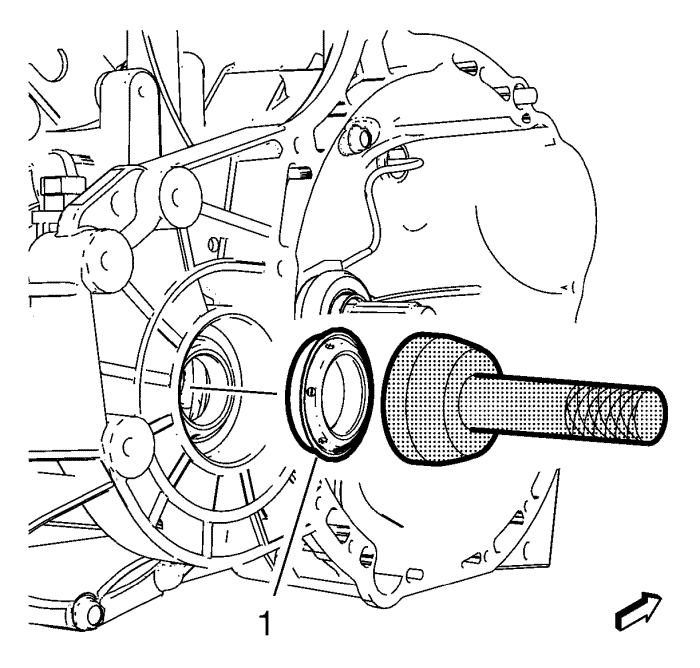 1