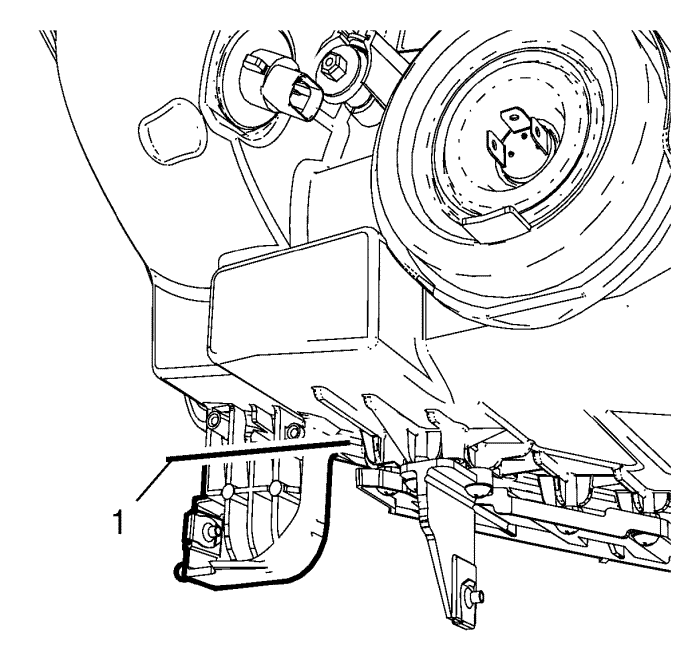 1