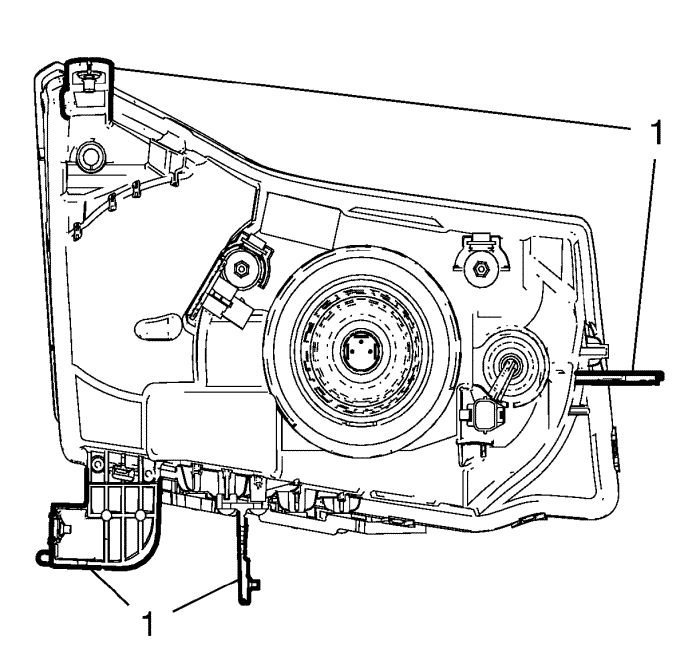 1

1