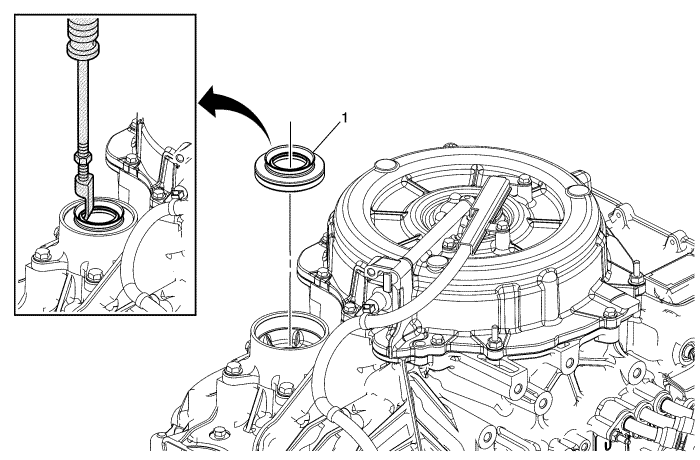 1