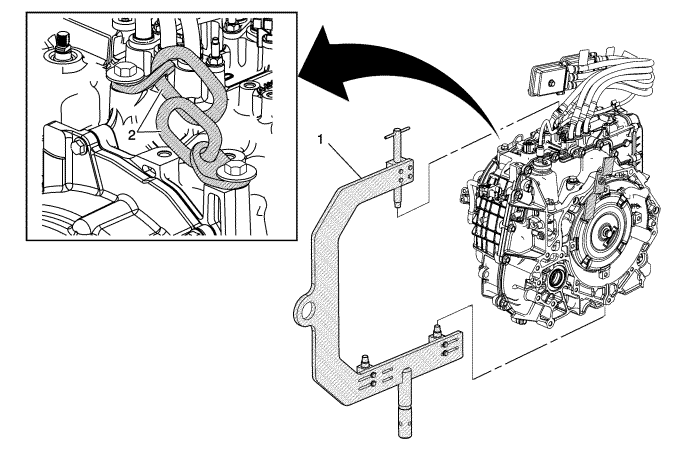 2
1