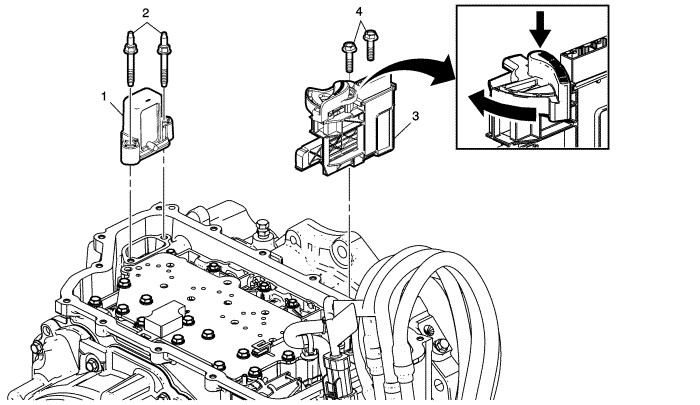 2
4
1
3