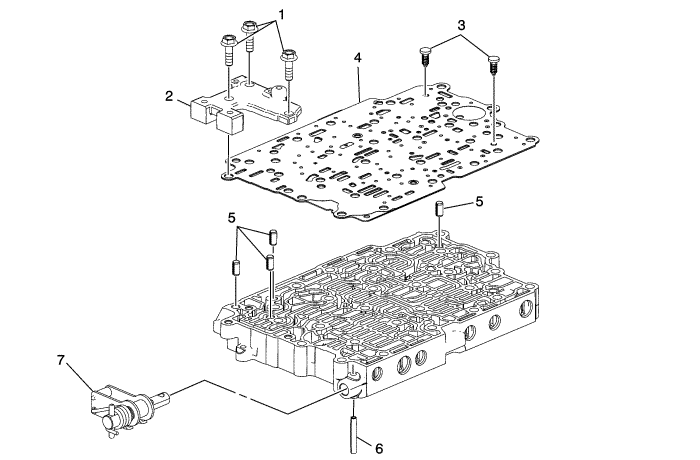 1
3
4
2
5
5
7
6